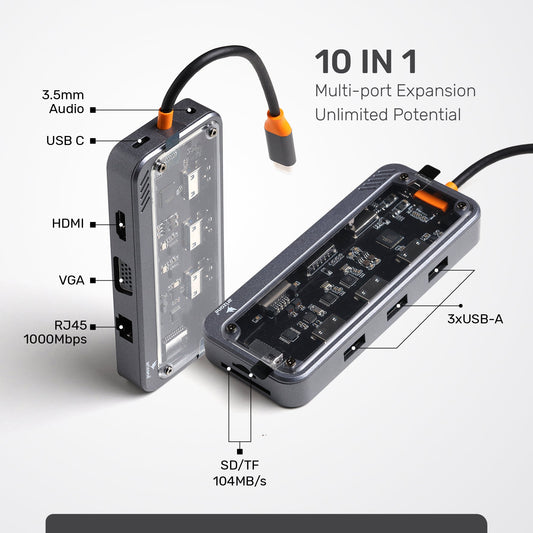 10 IN 1
Multi-port Expansion
Unlimited Potential

3.5mm Audio

USB C

HDMI

VGA

RJ45 1000Mbps

3xUSB-A

SD/TF 104MB/s